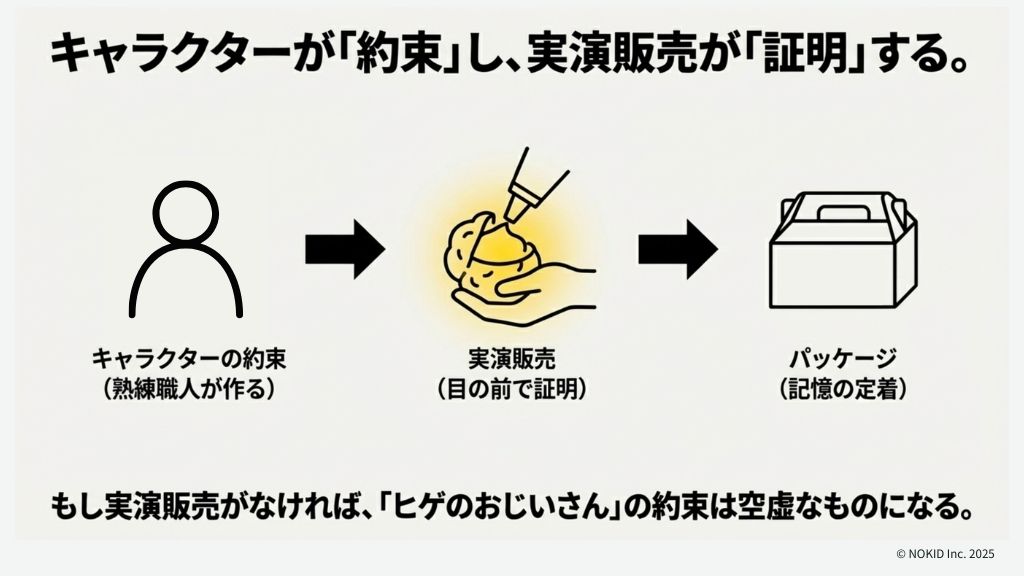 キャラクターが「約束」し、実演販売が「証明」する。

キャラクターの約束
（熟練職人が作る）

実演販売
（目の前で証明）

パッケージ
（記憶の定着）

もし実演販売がなければ、「ヒゲのおじいさん」の約束は空虚なものになる。

© NOKID Inc. 2025